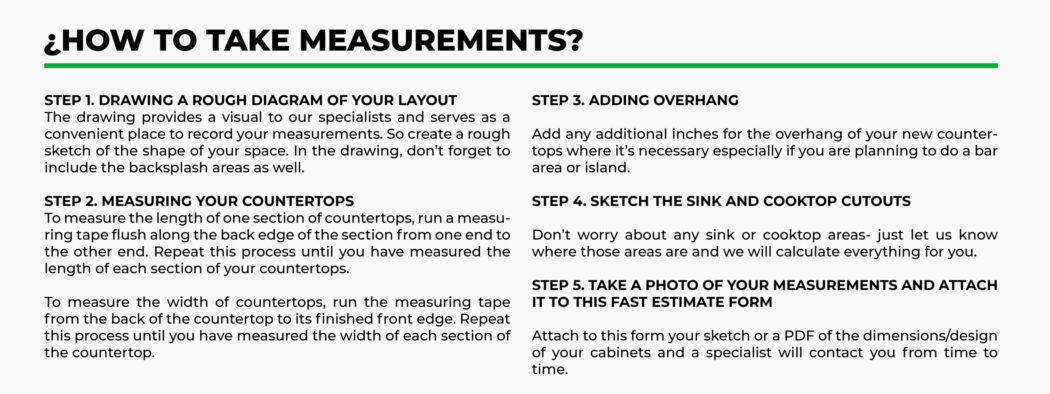 ¿HOW TO TAKE MEASUREMENTS?

STEP 1. DRAWING A ROUGH DIAGRAM OF YOUR LAYOUT
The drawing provides a visual to our specialists and serves as a convenient place to record your measurements. So create a rough sketch of the shape of your space. In the drawing, don't forget to include the backsplash areas as well.

STEP 2. MEASURING YOUR COUNTERTOPS
To measure the length of one section of countertops, run a measuring tape flush along the back edge of the section from one end to the other end. Repeat this process until you have measured the length of each section of your countertops.

To measure the width of countertops, run the measuring tape from the back of the countertop to its finished front edge. Repeat this process until you have measured the width of each section of the countertop.

STEP 3. ADDING OVERHANG

Add any additional inches for the overhang of your new countertops where it's necessary especially if you are planning to do a bar area or island.

STEP 4. SKETCH THE SINK AND COOKTOP CUTOUTS

Don't worry about any sink or cooktop areas- just let us know where those areas are and we will calculate everything for you.

STEP 5. TAKE A PHOTO OF YOUR MEASUREMENTS AND ATTACH IT TO THIS FAST ESTIMATE FORM

Attach to this form your sketch or a PDF of the dimensions/design of your cabinets and a specialist will contact you from time to time.